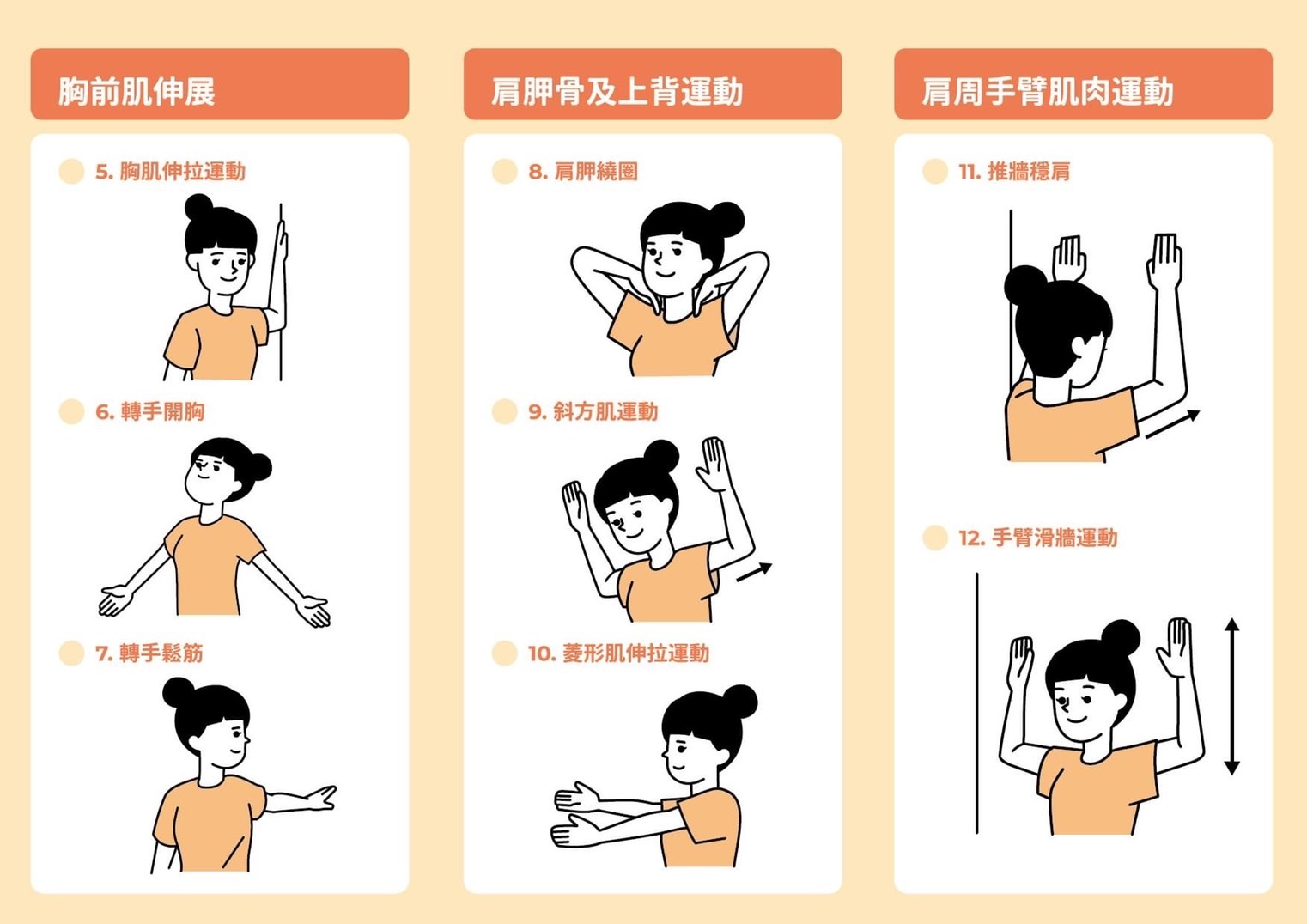 胸前肌伸展

5. 胸肌伸拉運動

6. 轉手開胸

7. 轉手鬆筋

肩胛骨及上背運動

8. 肩胛繞圈

9. 斜方肌運動

10. 菱形肌伸拉運動

肩周手臂肌肉運動

11. 推牆穩肩

12. 手臂滑牆運動